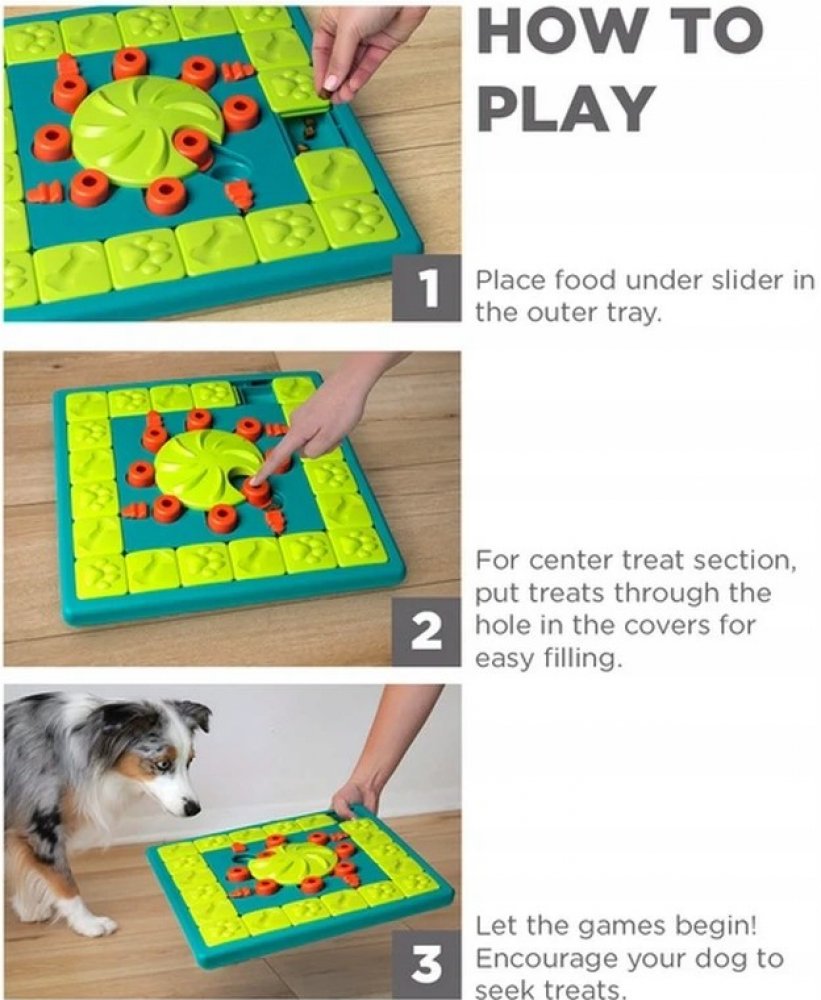 HOW TO PLAY

1 Place food under slider in the outer tray.

2 For center treat section, put treats through the hole in the covers for easy filling.

3 Let the games begin! Encourage your dog to seek treats.