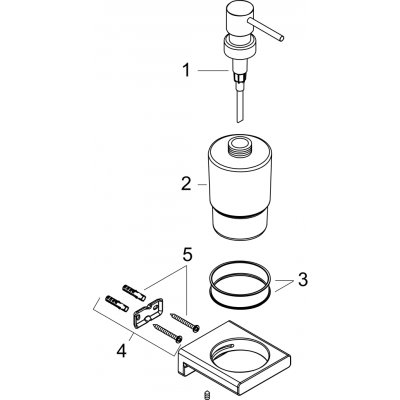 1

2

5

3

4