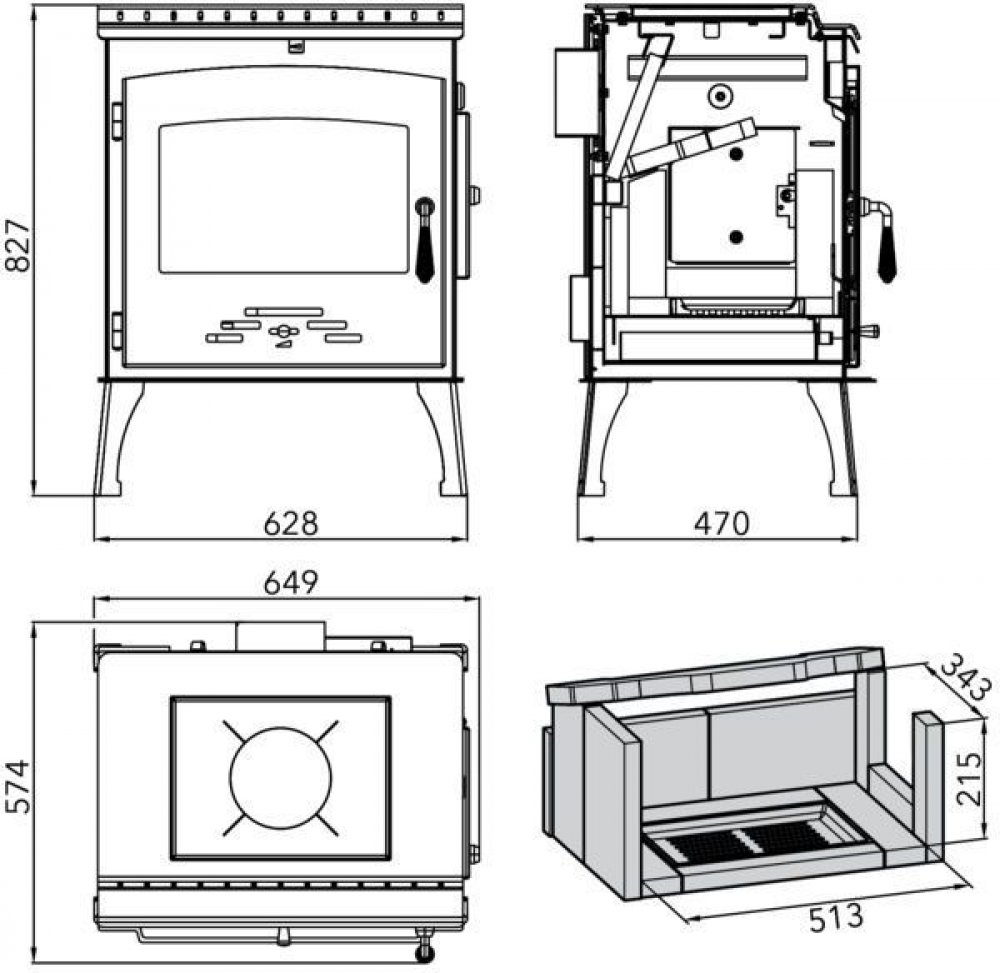 827
628
470
649
574
343
215
513