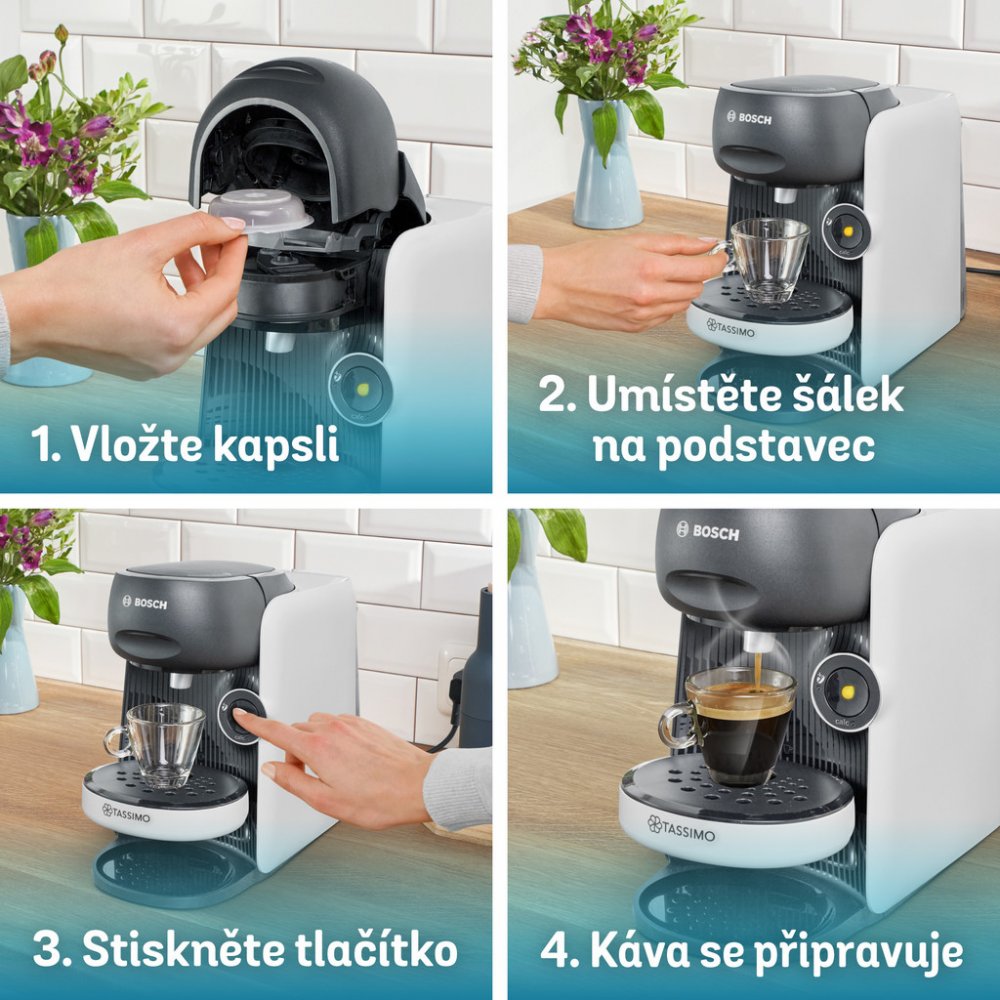 1. Vložte kapsli

BOSCH

TASSIMO

2. Umístěte šálek na podstavec

BOSCH

TASSIMO

3. Stiskněte tlačítko

BOSCH

TASSIMO

4. Káva se připravuje