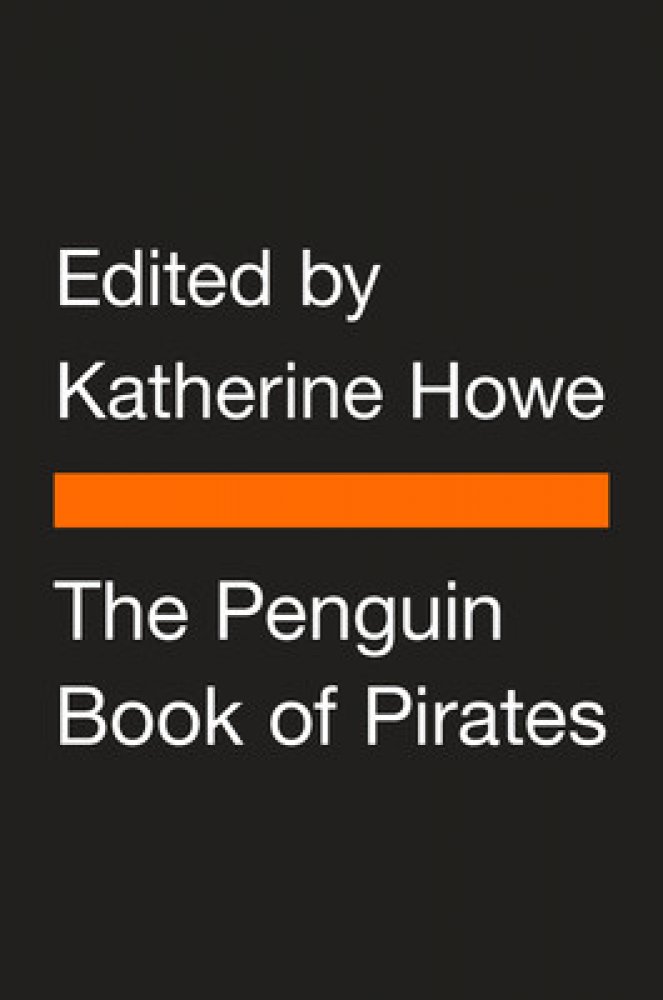 Edited by
Katherine Howe

The Penguin
Book of Pirates