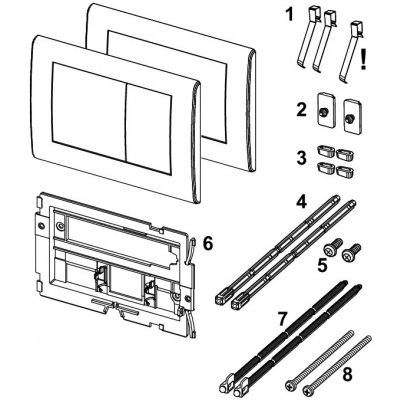 1
!
2
3
4
6
5
7
8