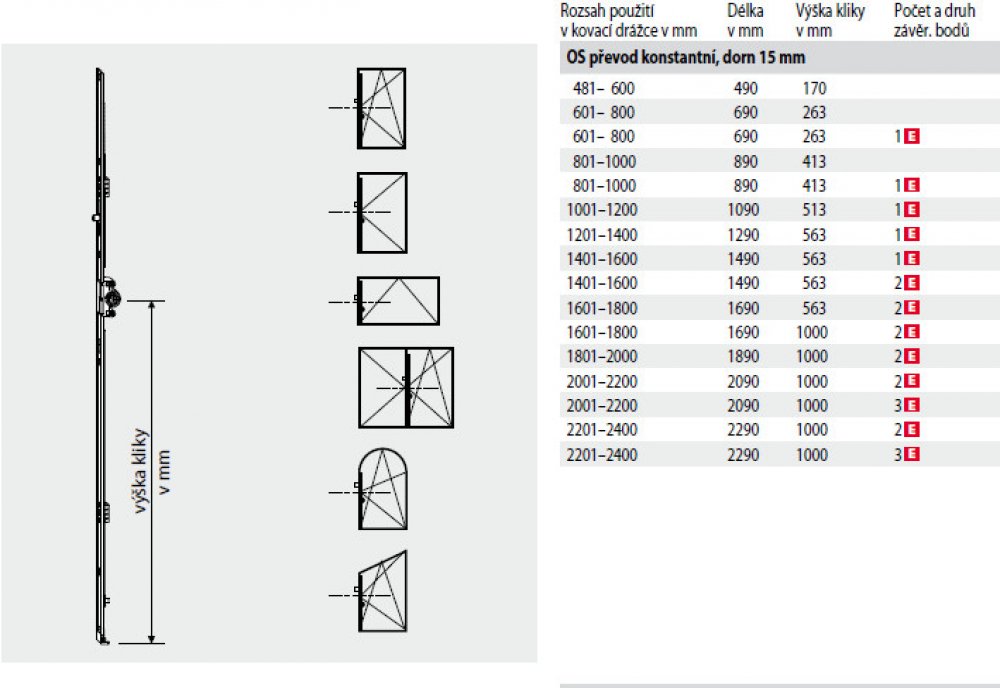 výška kliky v mm

| Rozsah použití v kovací drážce v mm | Délka v mm | Výška kliky v mm | Počet a druh závěr. bodů |
|---|---|---|---|
| OS převod konstantní, dorn 15 mm | | | |
| 481– 600 | 490 | 170 | |
| 601– 800 | 690 | 263 | |
| 601– 800 | 690 | 263 | 1 E |
| 801–1000 | 890 | 413 | |
| 801–1000 | 890 | 413 | 1 E |
| 1001–1200 | 1090 | 513 | 1 E |
| 1201–1400 | 1290 | 563 | 1 E |
| 1401–1600 | 1490 | 563 | 1 E |
| 1401–1600 | 1490 | 563 | 2 E |
| 1601–1800 | 1690 | 563 | 2 E |
| 1601–1800 | 1690 | 1000 | 2 E |
| 1801–2000 | 1890 | 1000 | 2 E |
| 2001–2200 | 2090 | 1000 | 2 E |
| 2001–2200 | 2090 | 1000 | 3 E |
| 2201–2400 | 2290 | 1000 | 2 E |
| 2201–2400 | 2290 | 1000 | 3 E |