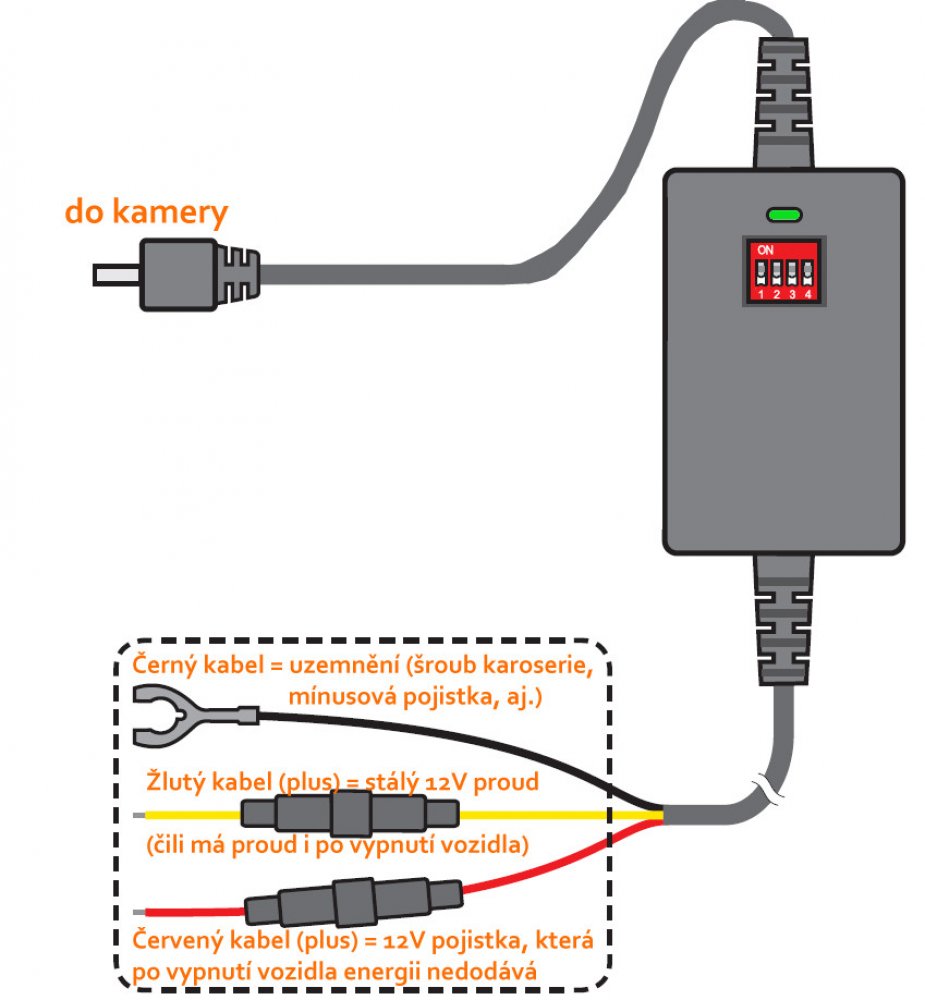 do kamery

ON
1 2 3 4

Černý kabel = uzemnění (šroub karoserie, mínusová pojistka, aj.)

Žlutý kabel (plus) = stálý 12V proud

(čili má proud i po vypnutí vozidla)

Červený kabel (plus) = 12V pojistka, která po vypnutí vozidla energii nedodává