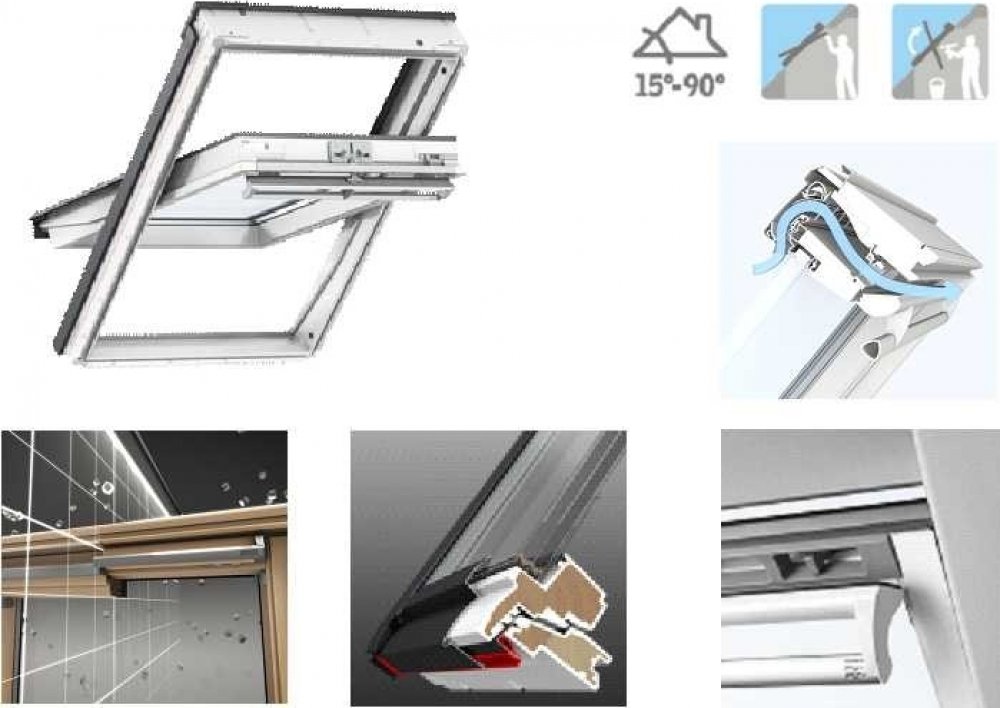 15°-90°