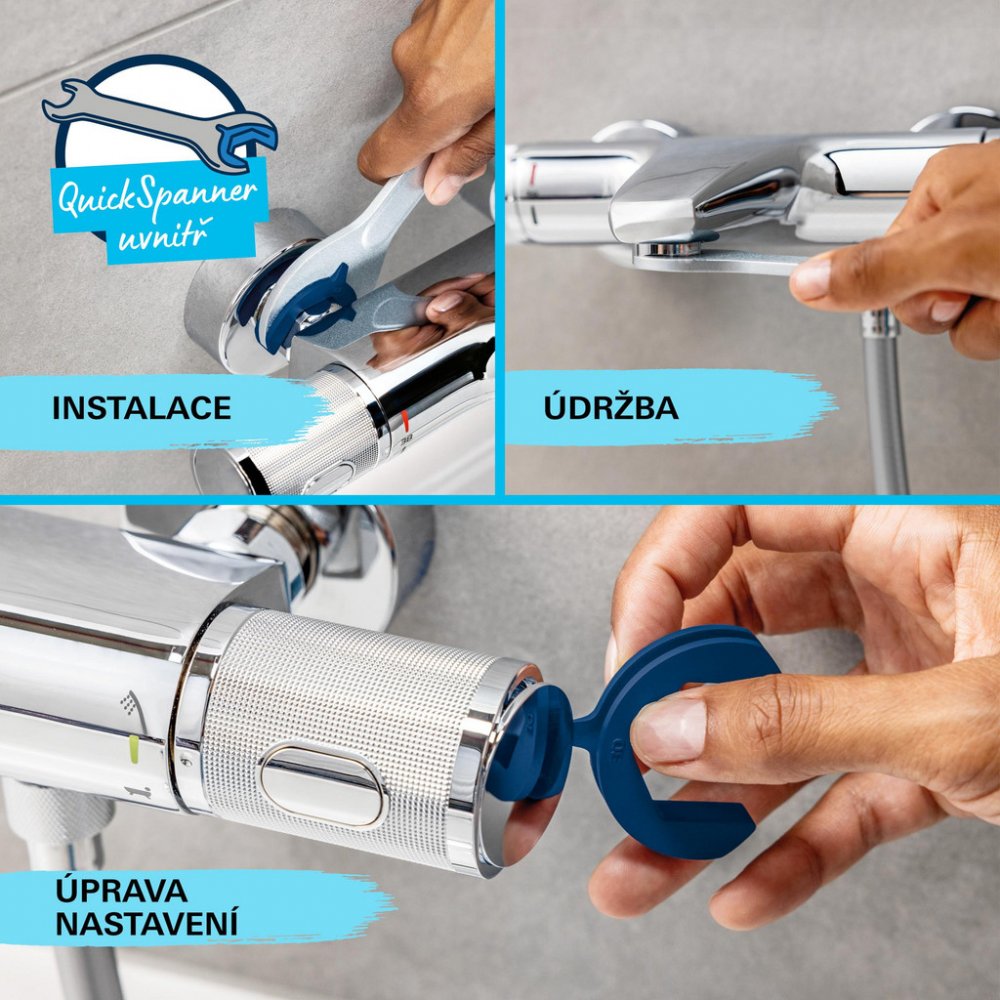 QuickSpanner uvnitř

INSTALACE

ÚDRŽBA

ÚPRAVA NASTAVENÍ