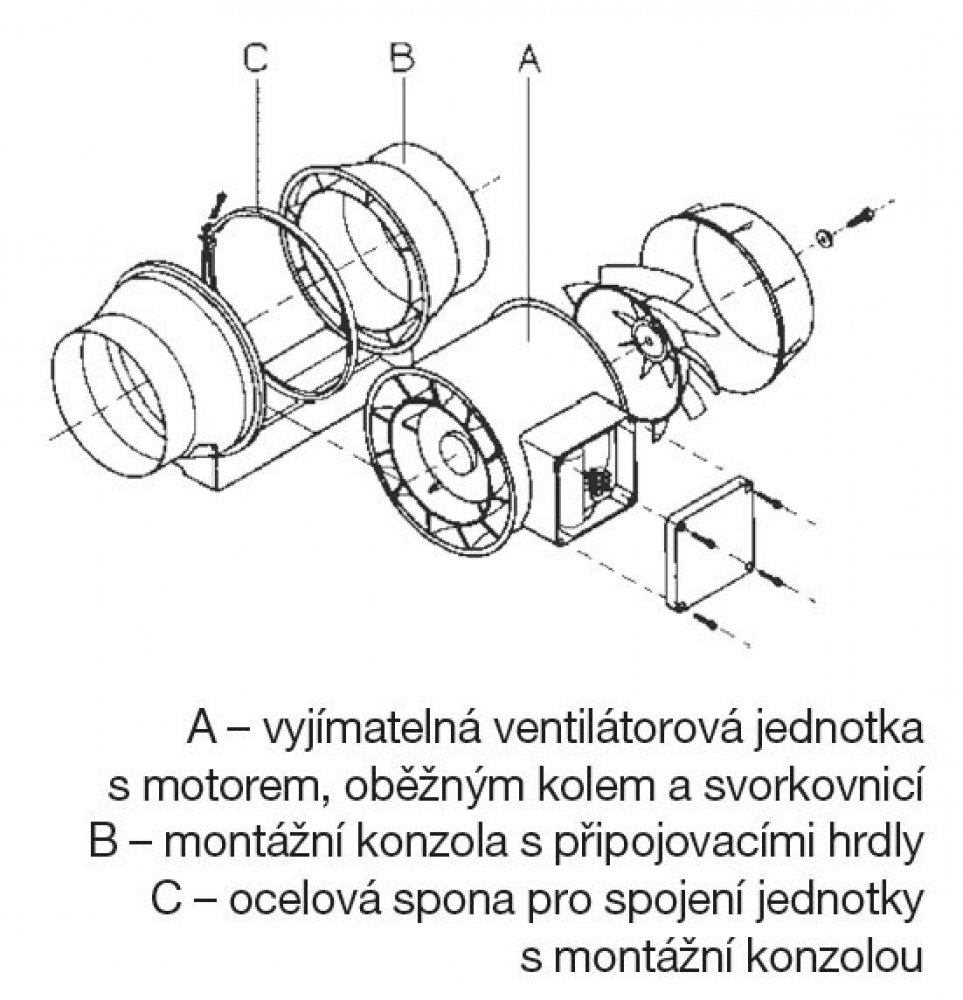 C
B
A

A – vyjímatelná ventilátorová jednotka s motorem, oběžným kolem a svorkovnicí
B – montážní konzola s připojovacími hrdly
C – ocelová spona pro spojení jednotky s montážní konzolou