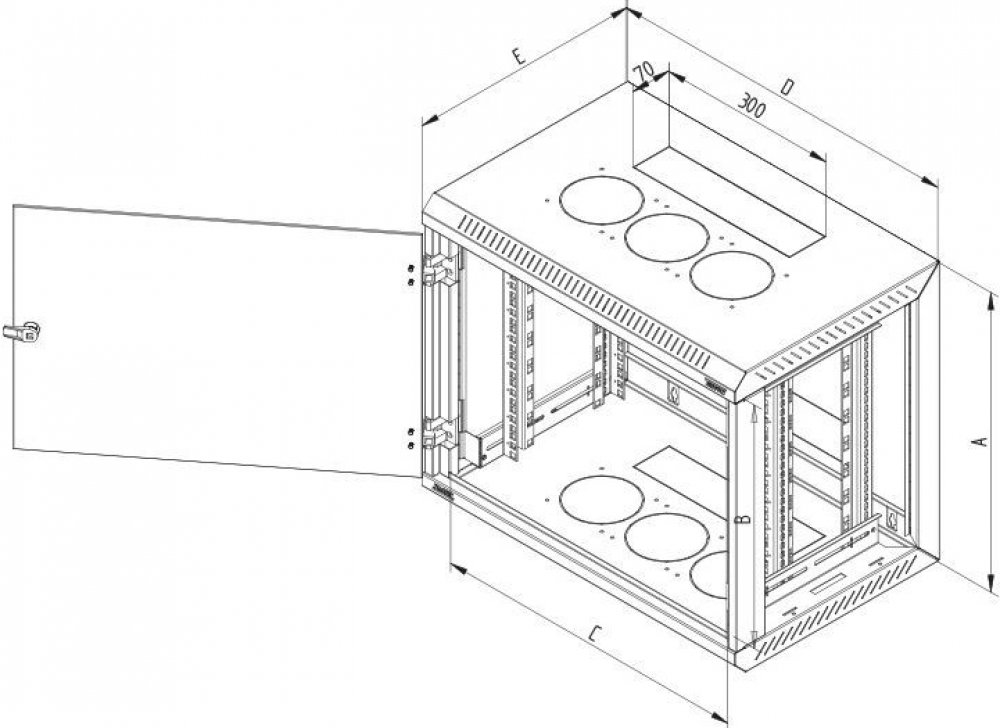 E
70
300
D
A
B
C