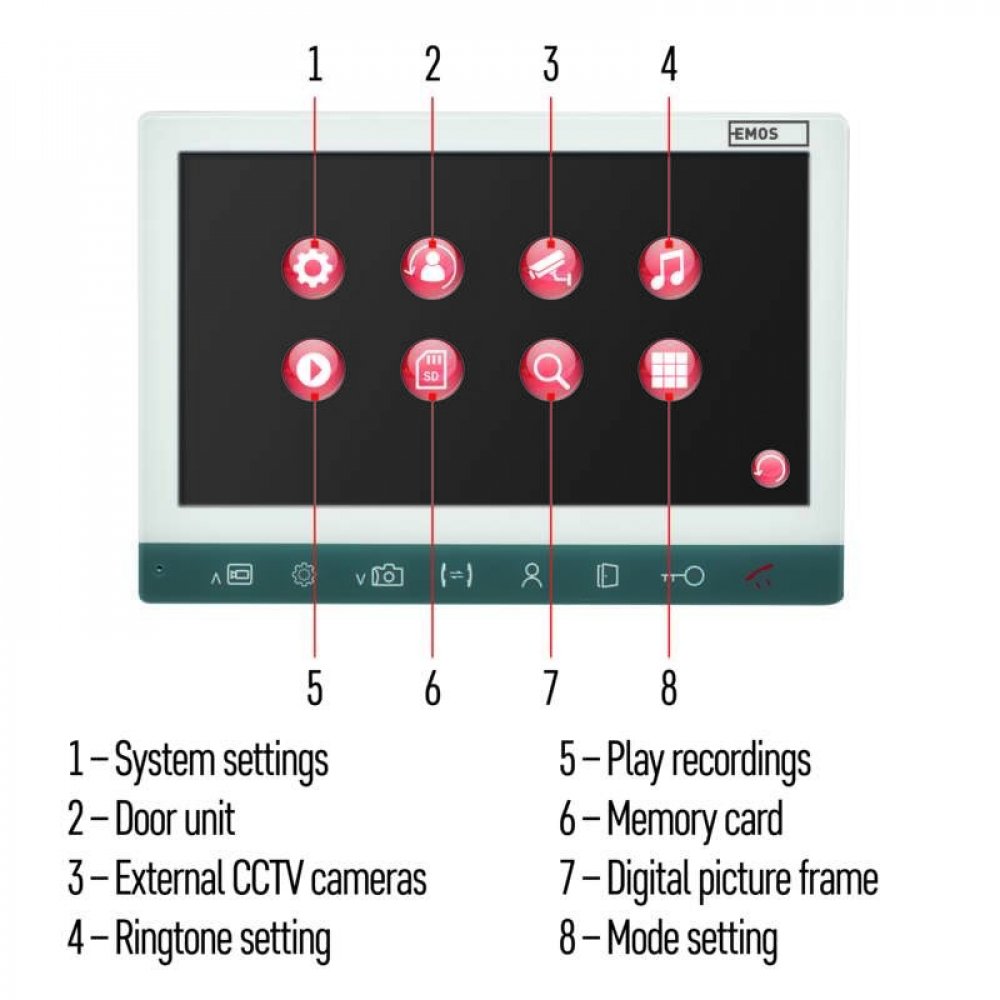 1 2 3 4

EMOS

SD

5 6 7 8

1 – System settings
2 – Door unit
3 – External CCTV cameras
4 – Ringtone setting

5 – Play recordings
6 – Memory card
7 – Digital picture frame
8 – Mode setting