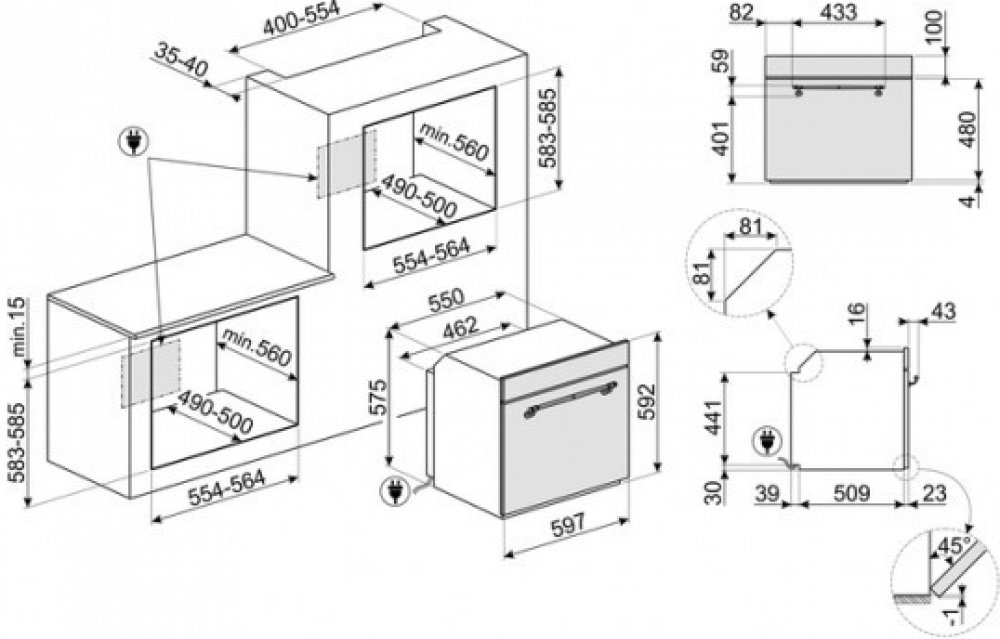 400-554
35-40
583-585
min.560
490-500
554-564
min.15
583-585
min.560
490-500
554-564
550
462
575
592
597
82
433
100
59
401
480
4
81
81
16
43
441
30
39
509
23
45°
-1