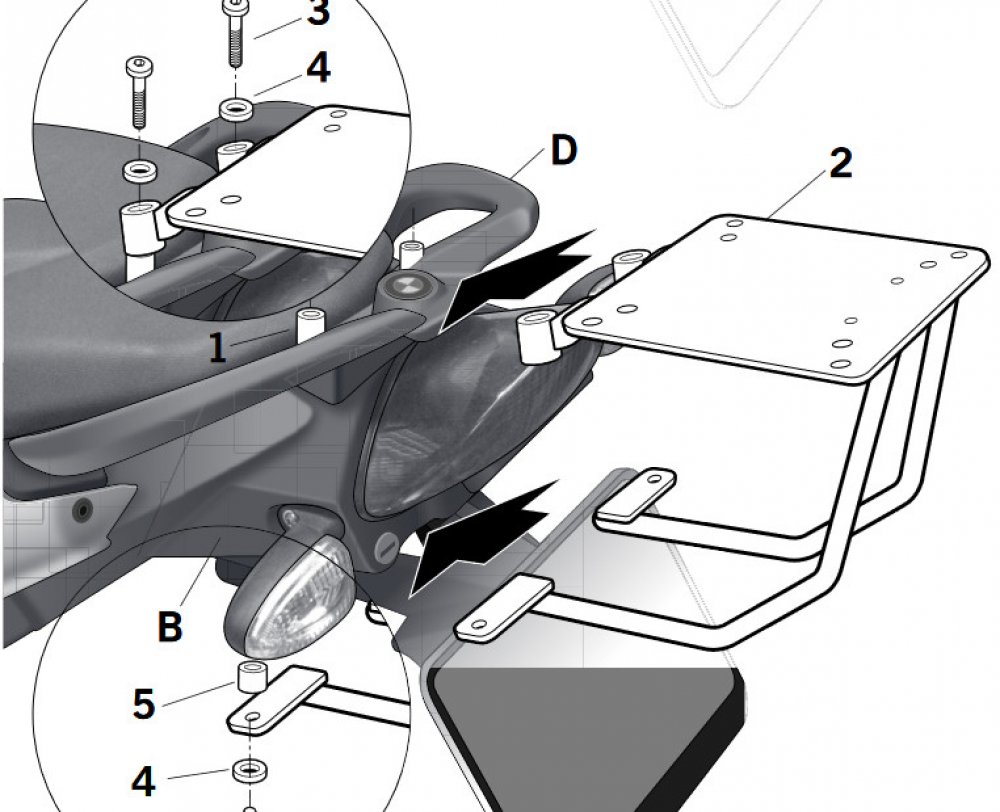 3
4
D
2
1
B
5
4