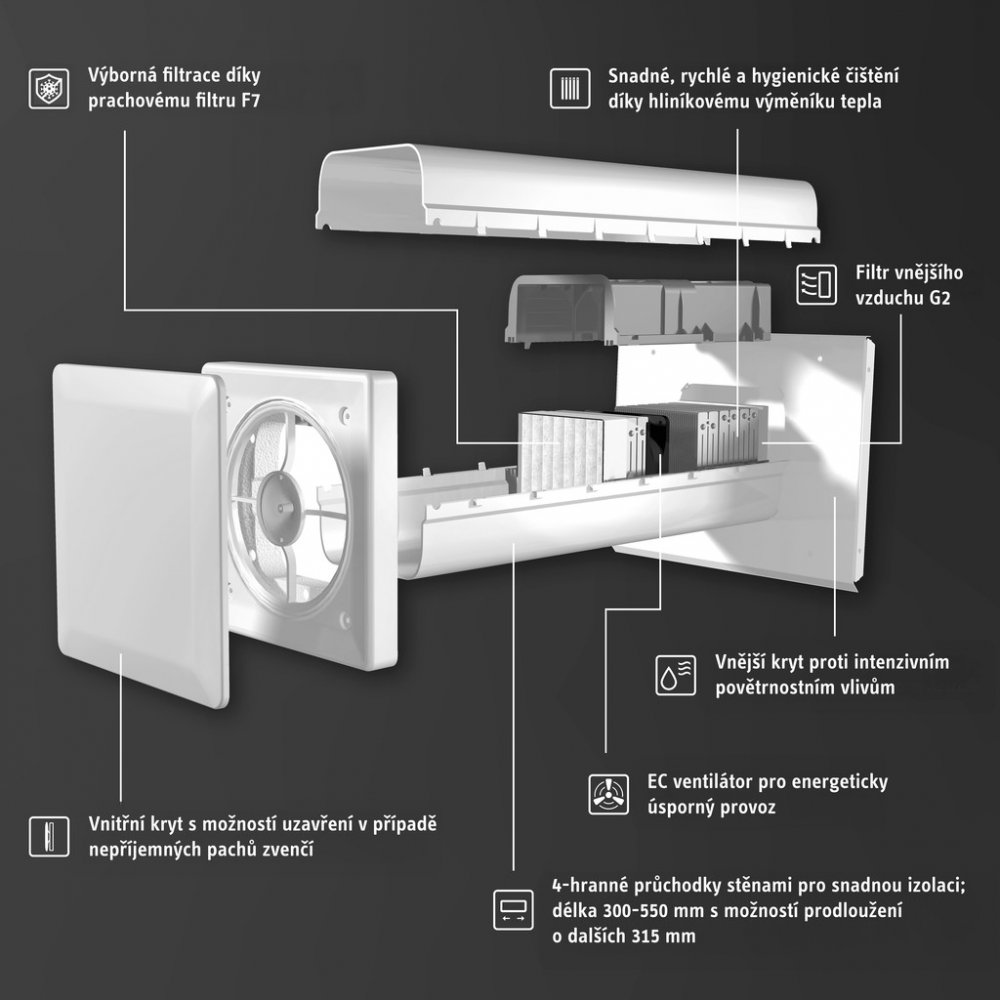 Výborná filtrace díky prachovému filtru F7

Snadné, rychlé a hygienické čištění díky hliníkovému výměníku tepla

Filtr vnějšího vzduchu G2

Vnější kryt proti intenzivním povětrnostním vlivům

EC ventilátor pro energeticky úsporný provoz

Vnitřní kryt s možností uzavření v případě nepříjemných pachů zvenčí

4-hranné průchodky stěnami pro snadnou izolaci; délka 300-550 mm s možností prodloužení o dalších 315 mm