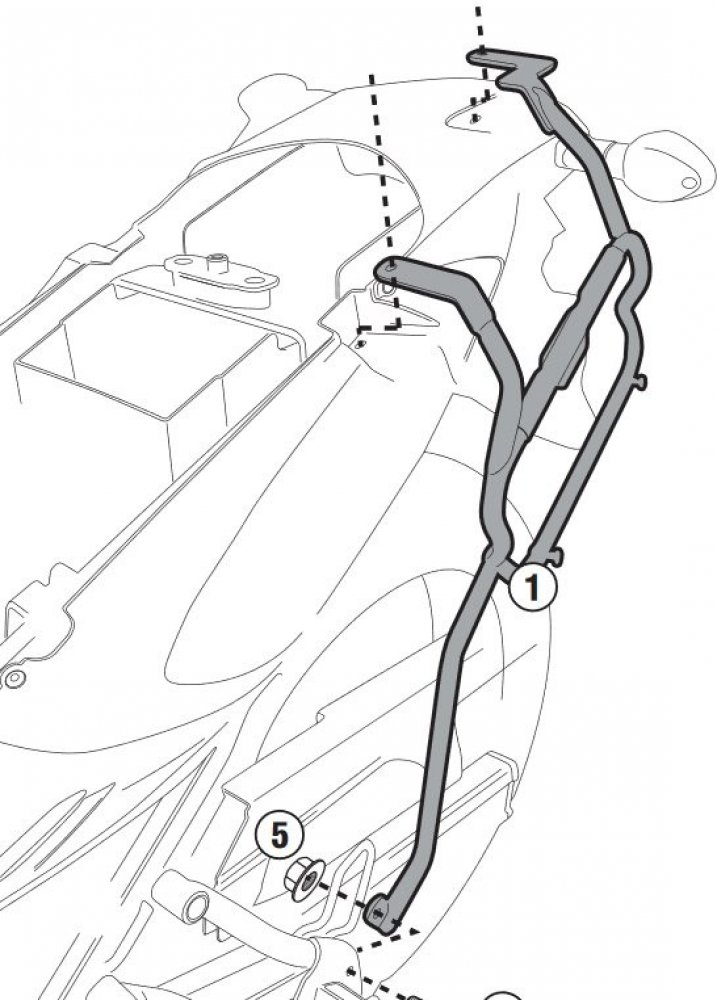 1

5