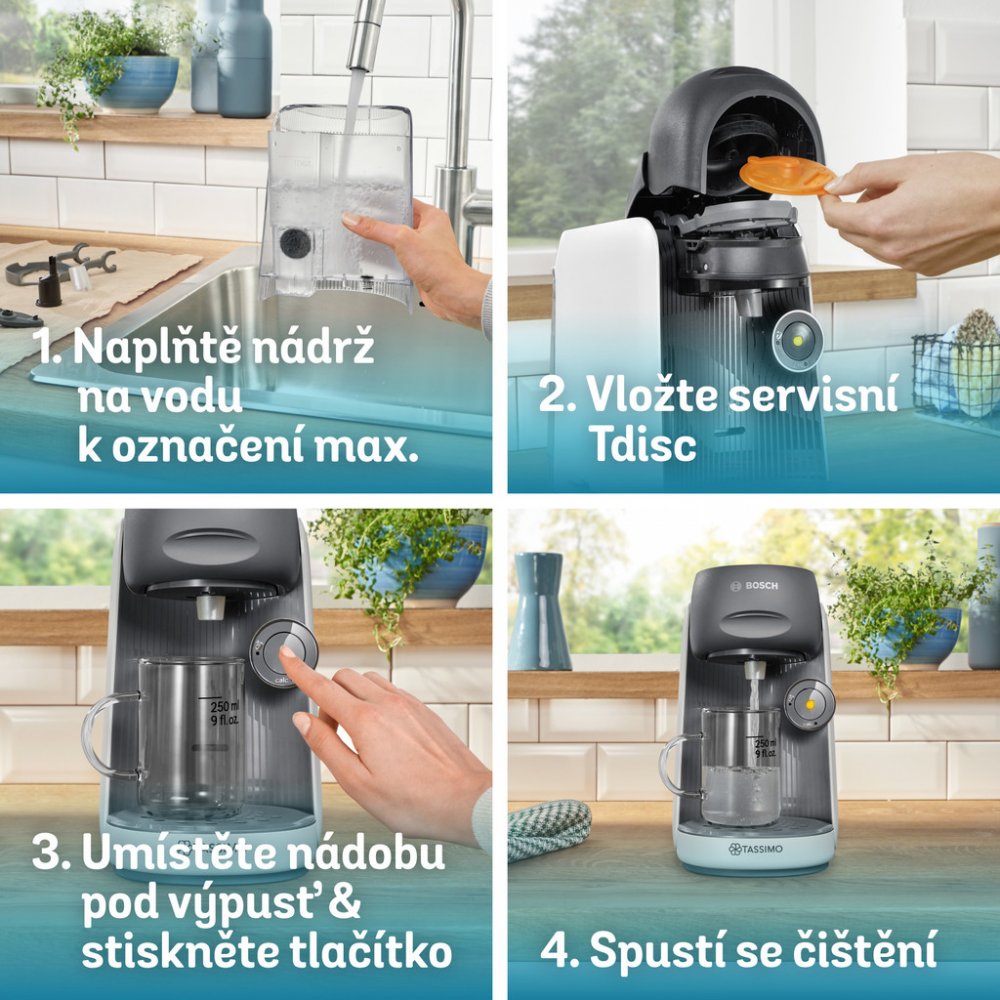 1. Naplňtě nádrž na vodu k označení max.

2. Vložte servisní Tdisc

250 ml 9 fl.oz.

3. Umístěte nádobu pod výpusť & stiskněte tlačítko

BOSCH

250 ml 9 fl.oz.

TASSIMO

4. Spustí se čištění