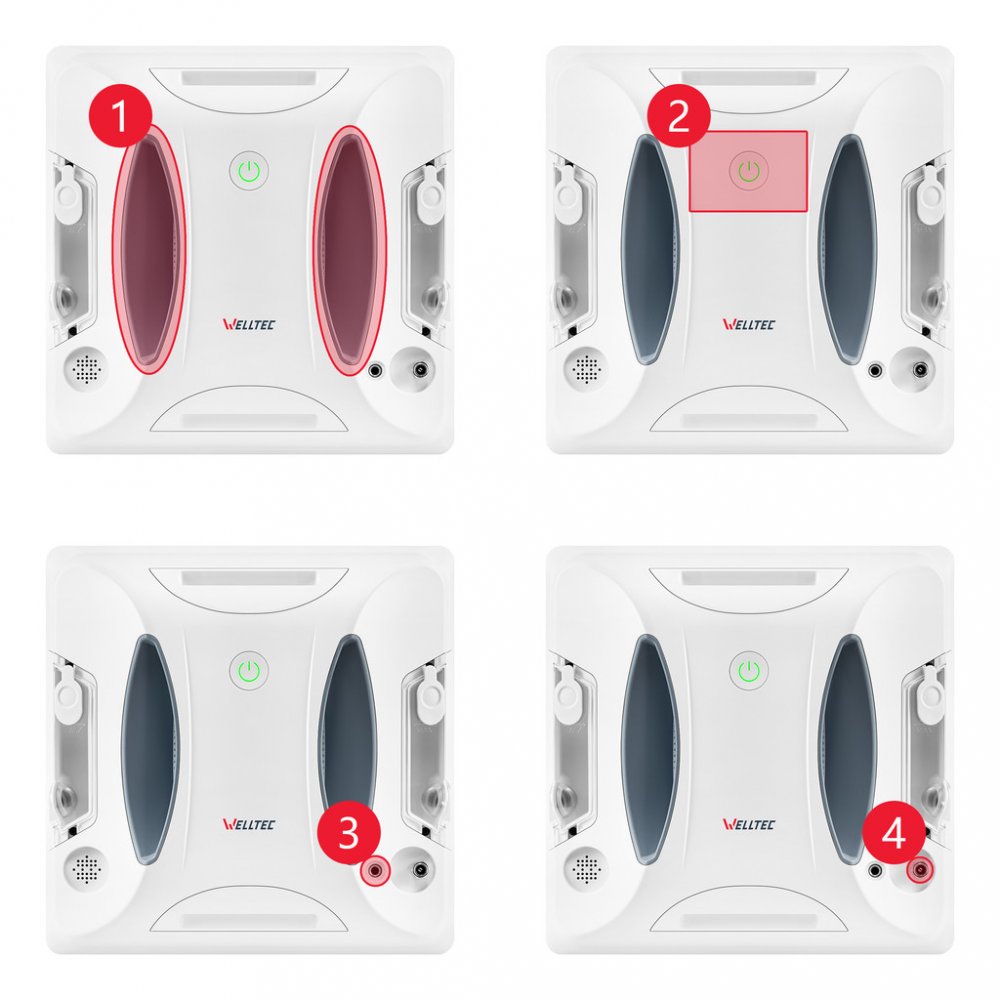 1
WELLTEC

2
WELLTEC

WELLTEC
3

WELLTEC
4