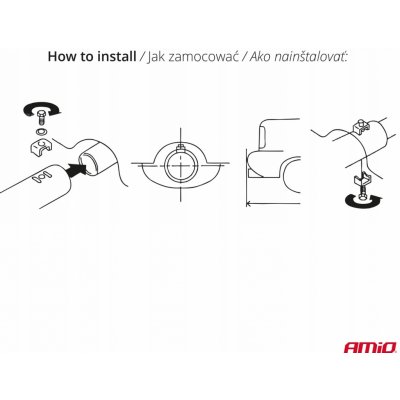 How to install / Jak zamocować / Ako nainštalovať:

AMiO